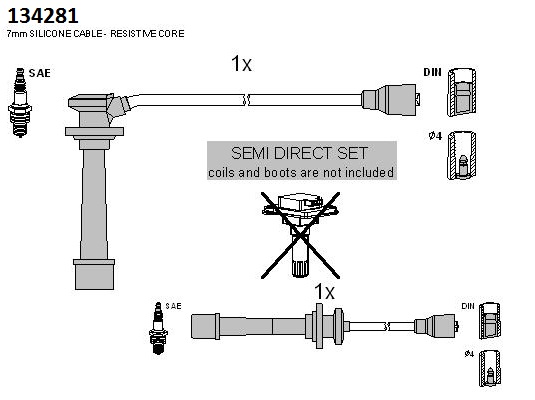 134281
7mm SILICONE CABLE - RESISTIVE CORE

SAE

1x

DIN

ø4

SEMI DIRECT SET
coils and boots are not included

1x

SAE

DIN

ø4